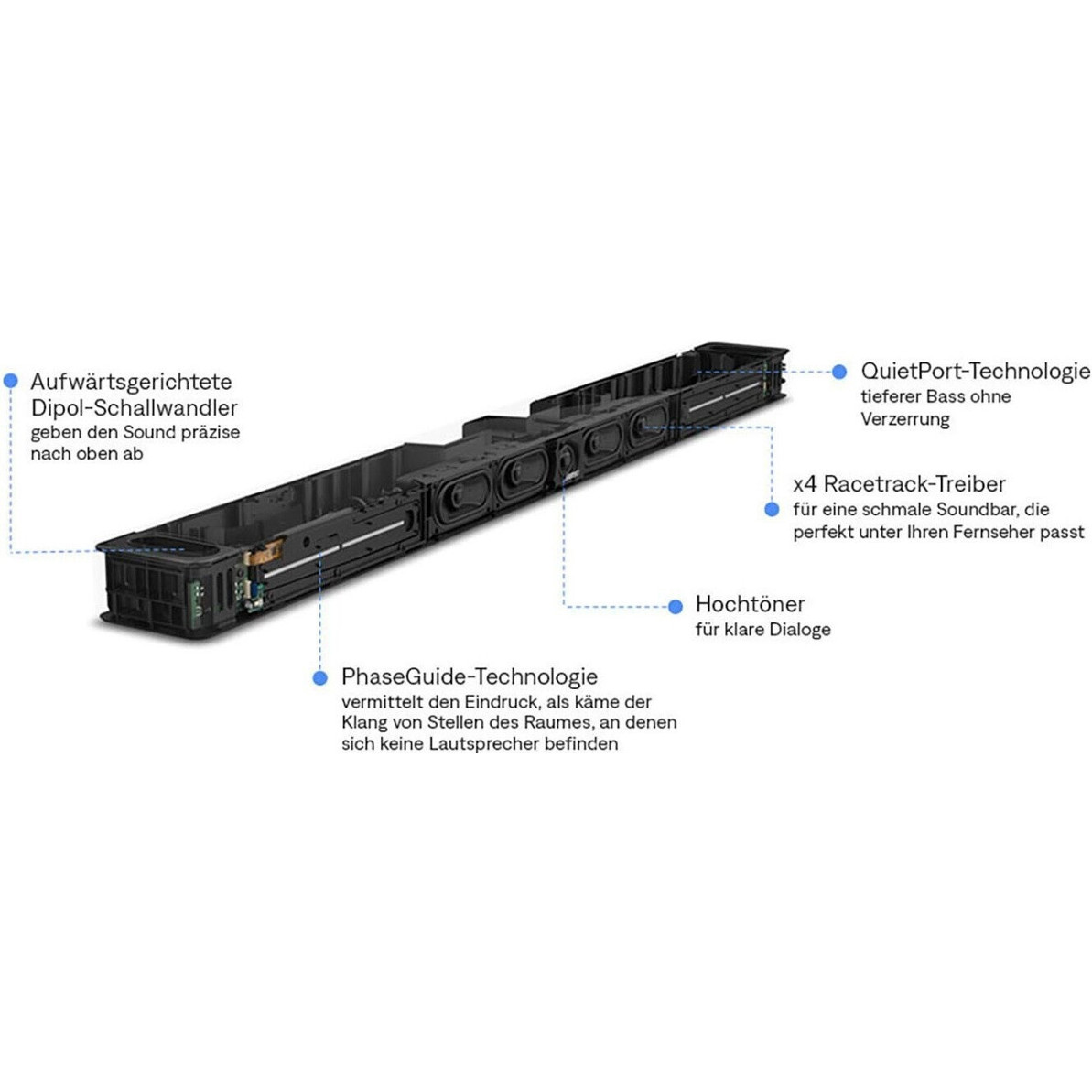 Aufwärtsgerichtete Dipol-Schallwandler
geben den Sound präzise nach oben ab

QuietPort-Technologie
tieferer Bass ohne Verzerrung

x4 Racetrack-Treiber
für eine schmale Soundbar, die perfekt unter Ihren Fernseher passt

Hochtöner
für klare Dialoge

PhaseGuide-Technologie
vermittelt den Eindruck, als käme der Klang von Stellen des Raumes, an denen sich keine Lautsprecher befinden