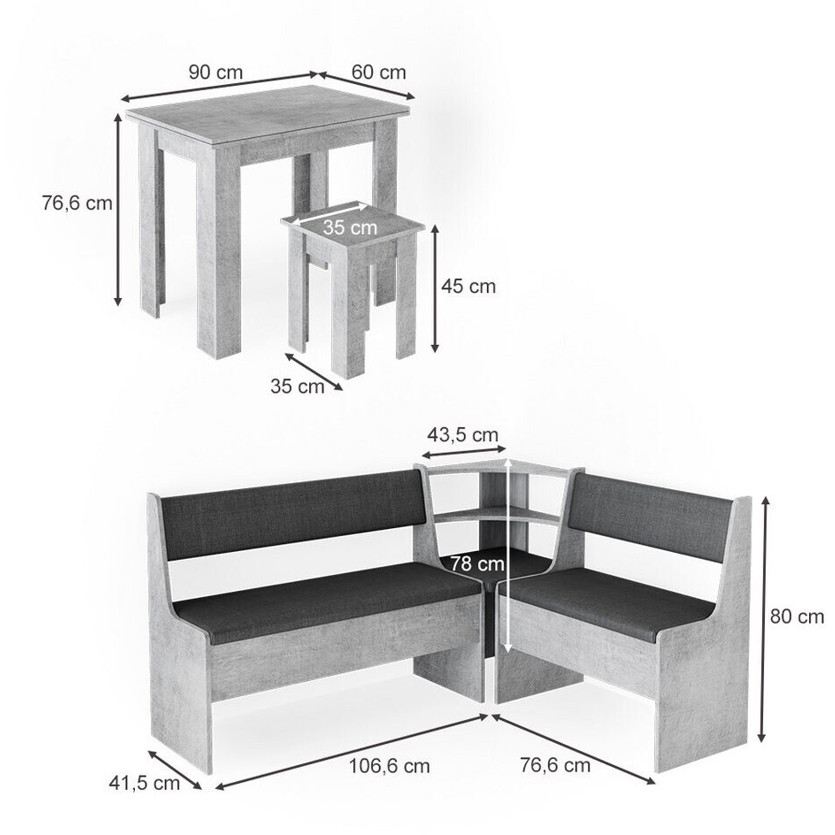 90 cm
60 cm
76,6 cm
35 cm
45 cm
35 cm
43,5 cm
78 cm
80 cm
41,5 cm
106,6 cm
76,6 cm